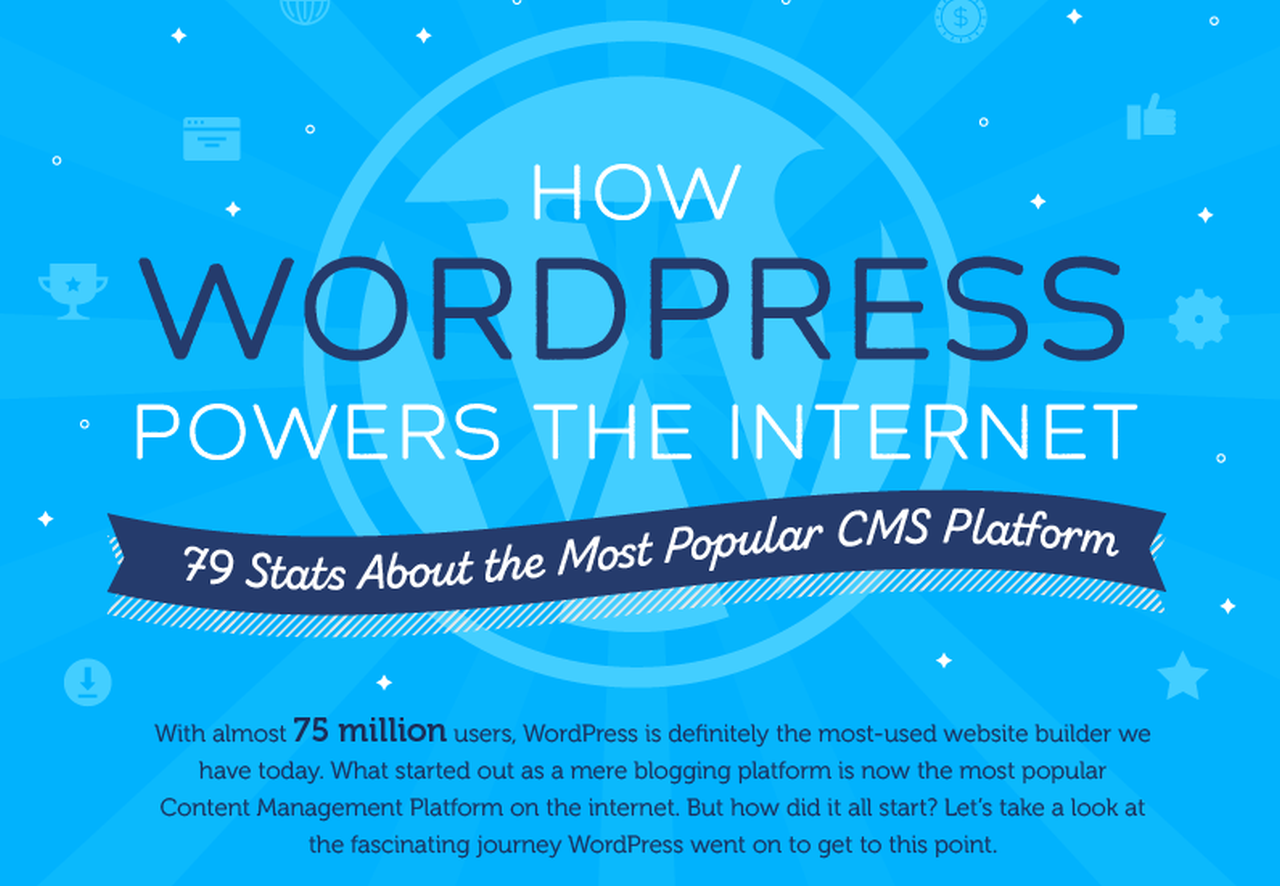 HOW
WORDPRESS
POWERS THE INTERNET

79 Stats About the Most Popular CMS Platform

With almost 75 million users, WordPress is definitely the most-used website builder we have today. What started out as a mere blogging platform is now the most popular Content Management Platform on the internet. But how did it all start? Let's take a look at the fascinating journey WordPress went on to get to this point.