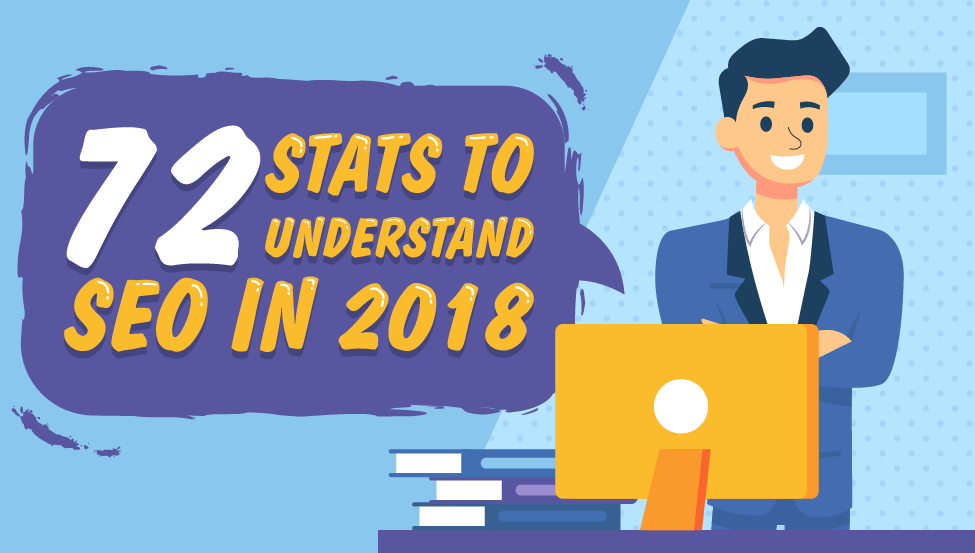 72 STATS TO UNDERSTAND SEO IN 2018